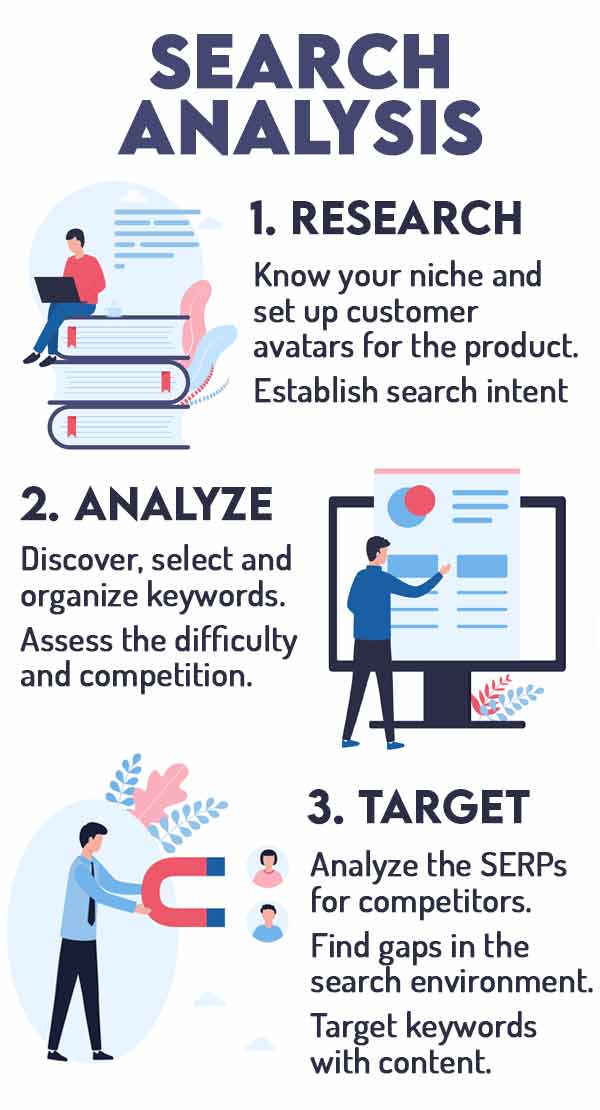 SEARCH ANALYSIS

1. RESEARCH

Know your niche and set up customer avatars for the product.

Establish search intent

2. ANALYZE

Discover, select and organize keywords.

Assess the difficulty and competition.

3. TARGET

Analyze the SERPs for competitors.

Find gaps in the search environment.

Target keywords with content.